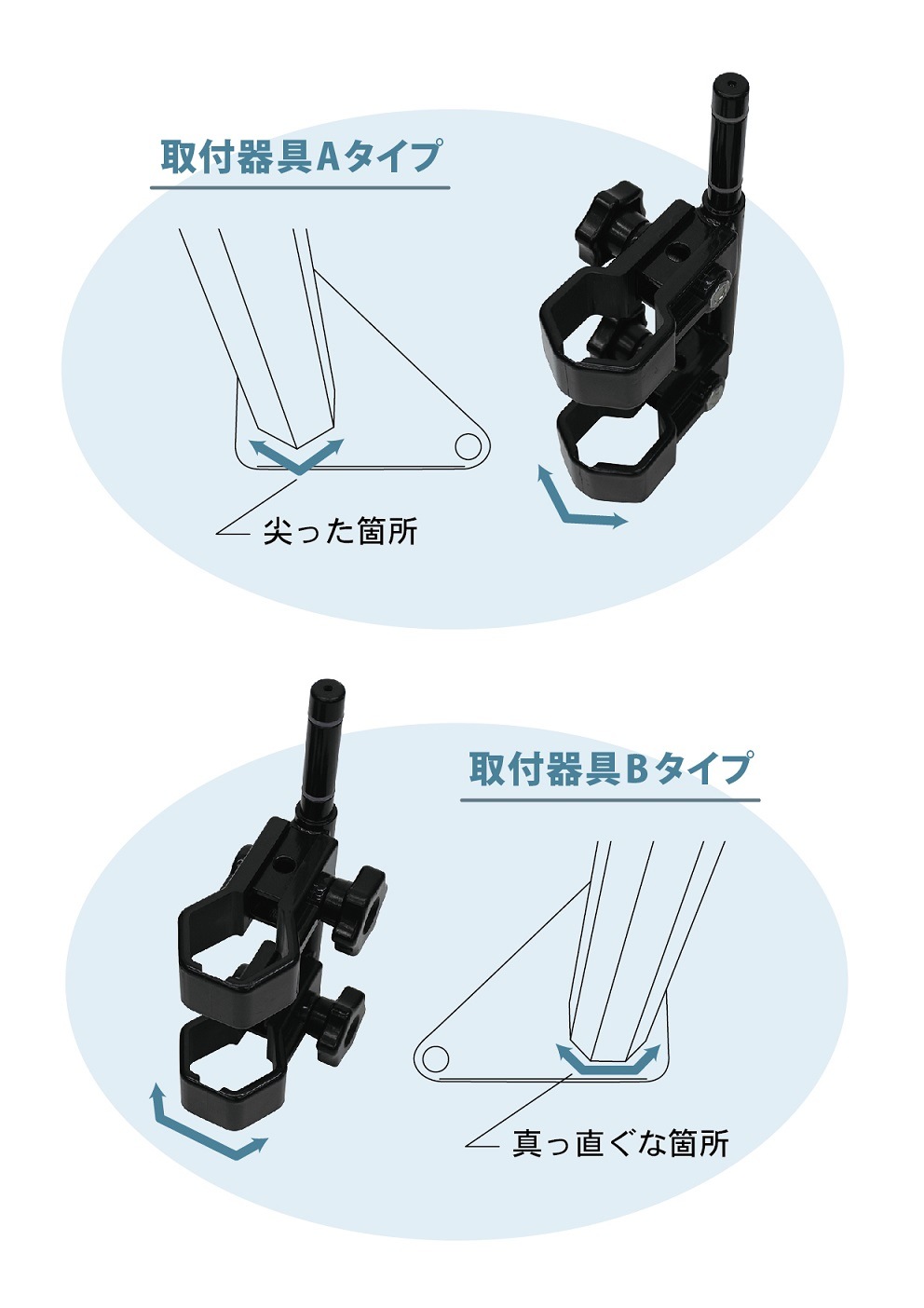 取付器具Aタイプ

尖った箇所

取付器具Bタイプ

真っ直ぐな箇所